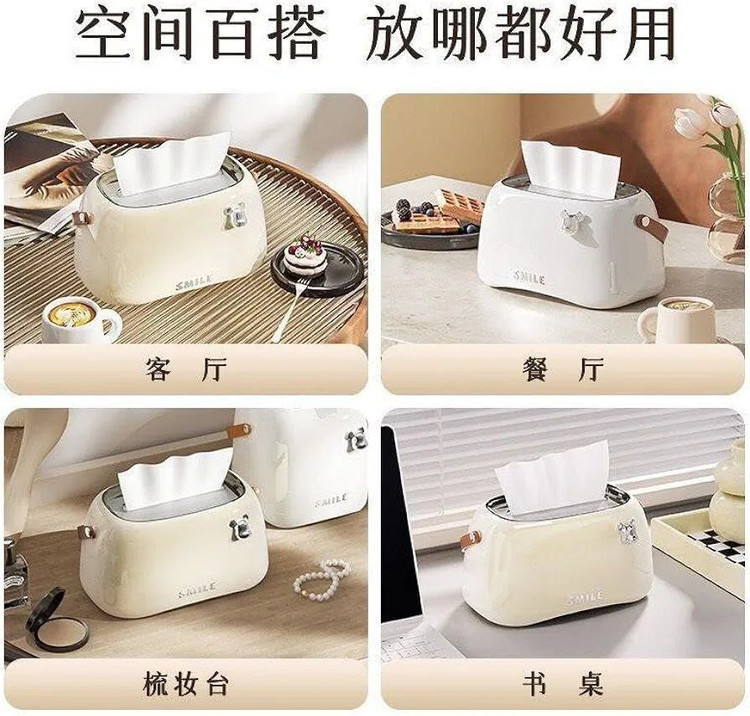 空间百搭 放哪都好用

SMILE

客 厅

SMILE

餐 厅

SMILE

SMILE

梳妆台

SMILE

书 桌